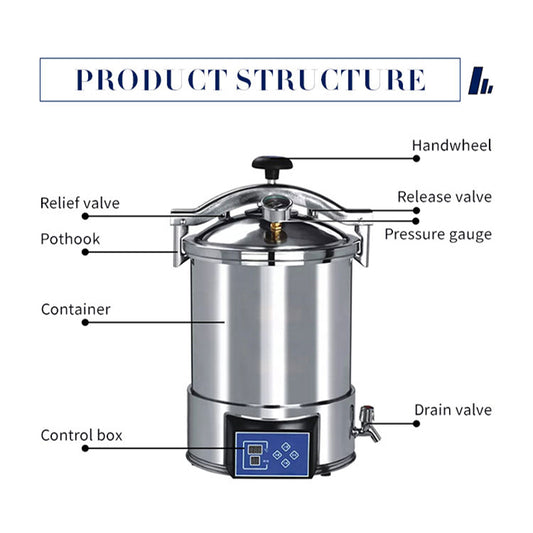 PRODUCT STRUCTURE

Handwheel

Relief valve

Release valve

Pothook

Pressure gauge

Container

Drain valve

Control box